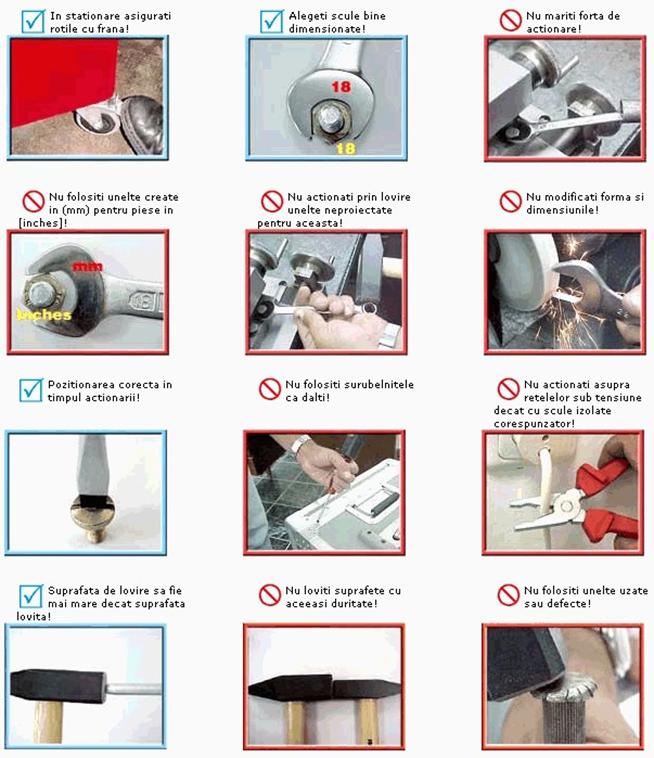 In stationare asigurati rotile cu frana!

Alegeti scule bine dimensionate!

18

18

Nu mariti forta de actionare!

Nu folositi unelte create in (mm) pentru piese in [inches]!

mm

inches

Nu actionati prin lovire unelte neproiectate pentru aceasta!

Nu modificati forma si dimensiunile!

Pozitionarea corecta in timpul actionarii!

Nu folositi surubelnitele ca dalti!

Nu actionati asupra retelelor sub tensiune decat cu scule izolate corespunzator!

Suprafata de lovire sa fie mai mare decat suprafata lovita!

Nu loviti suprafete cu aceeasi duritate!

Nu folositi unelte uzate sau defecte!